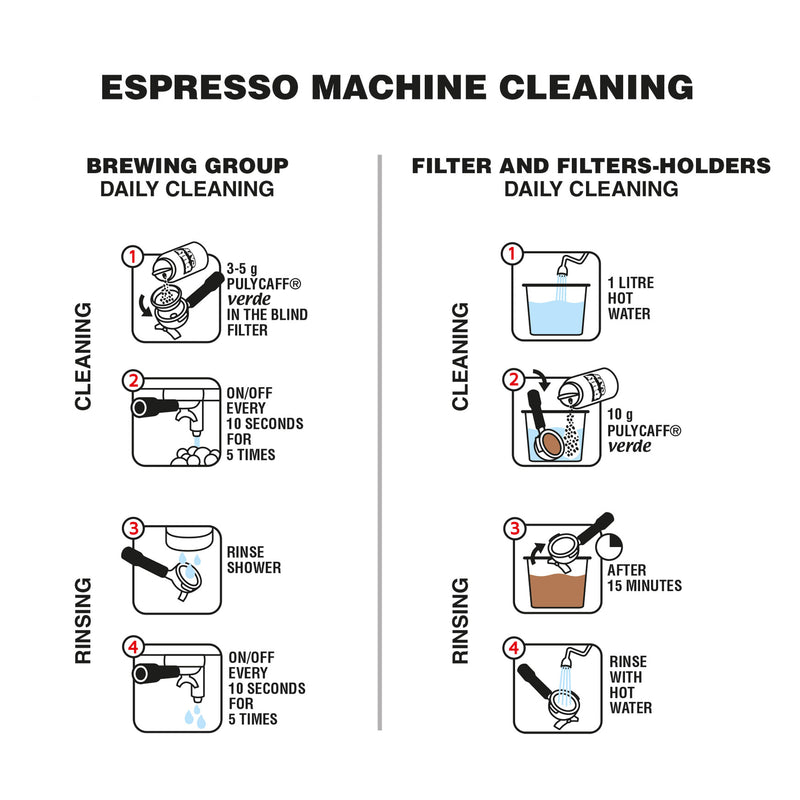 ESPRESSO MACHINE CLEANING

BREWING GROUP
DAILY CLEANING

CLEANING

1
3-5 g PULYCAFF® verde IN THE BLIND FILTER

2
ON/OFF EVERY 10 SECONDS FOR 5 TIMES

RINSING

3
RINSE SHOWER

4
ON/OFF EVERY 10 SECONDS FOR 5 TIMES

FILTER AND FILTERS-HOLDERS
DAILY CLEANING

CLEANING

1
1 LITRE HOT WATER

2
10 g PULYCAFF® verde

RINSING

3
AFTER 15 MINUTES

4
RINSE WITH HOT WATER